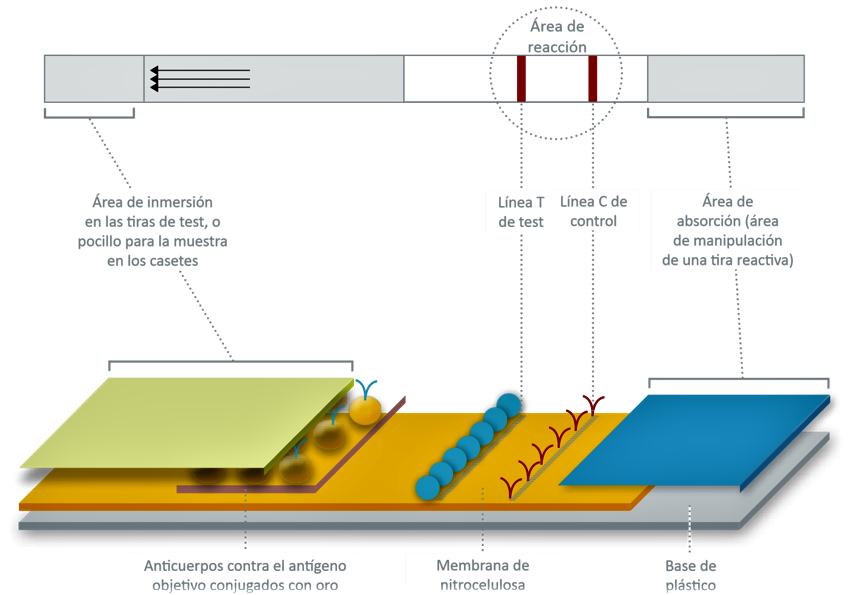 Área de reacción

Área de inmersión en las tiras de test, o pocillo para la muestra en los casetes

Línea T de test

Línea C de control

Área de absorción (área de manipulación de una tira reactiva)

Anticuerpos contra el antígeno objetivo conjugados con oro

Membrana de nitrocelulosa

Base de plástico